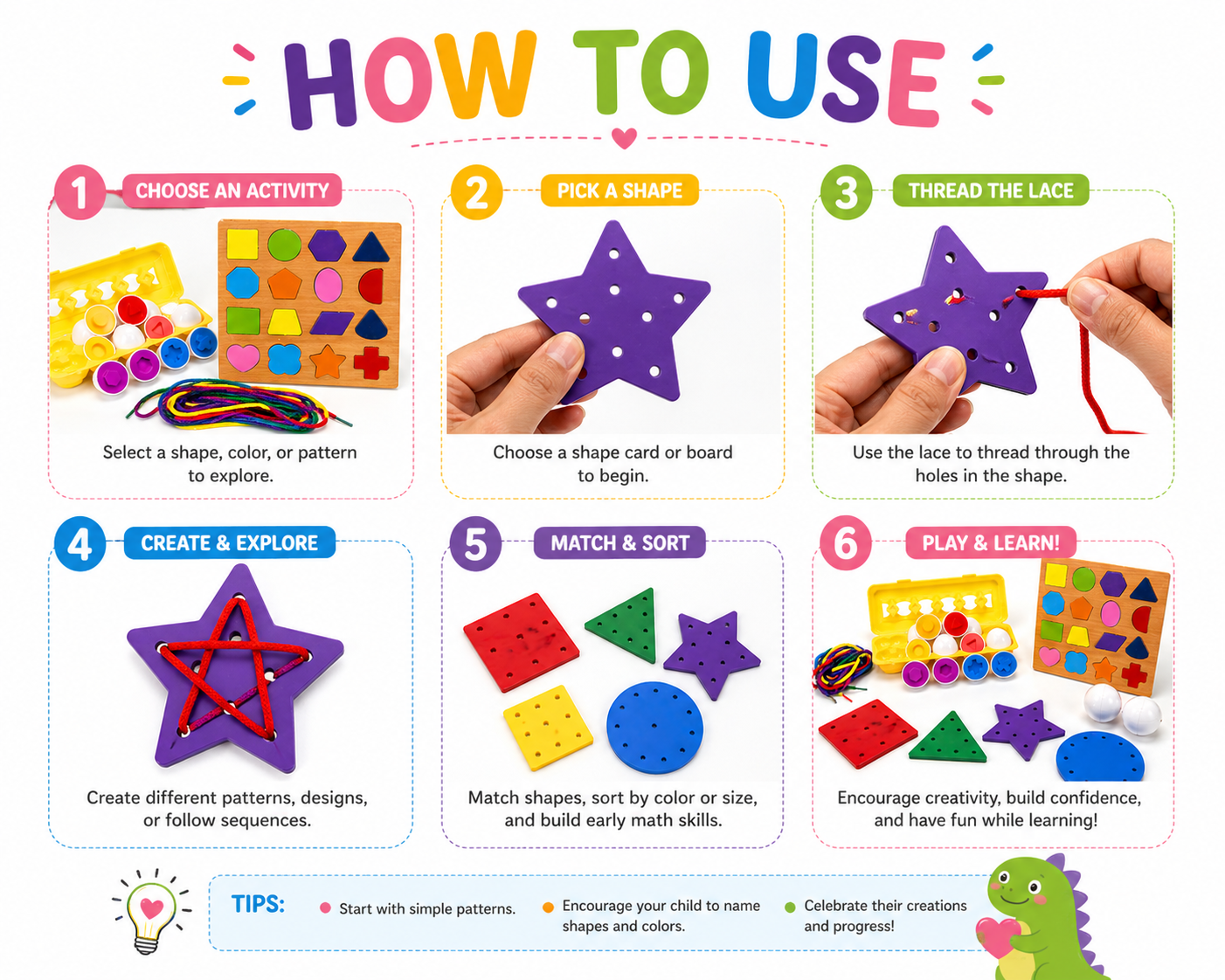 HOW TO USE

1 CHOOSE AN ACTIVITY

Select a shape, color, or pattern to explore.

2 PICK A SHAPE

Choose a shape card or board to begin.

3 THREAD THE LACE

Use the lace to thread through the holes in the shape.

4 CREATE & EXPLORE

Create different patterns, designs, or follow sequences.

5 MATCH & SORT

Match shapes, sort by color or size, and build early math skills.

6 PLAY & LEARN!

Encourage creativity, build confidence, and have fun while learning!

TIPS:

Start with simple patterns.

Encourage your child to name shapes and colors.

Celebrate their creations and progress!